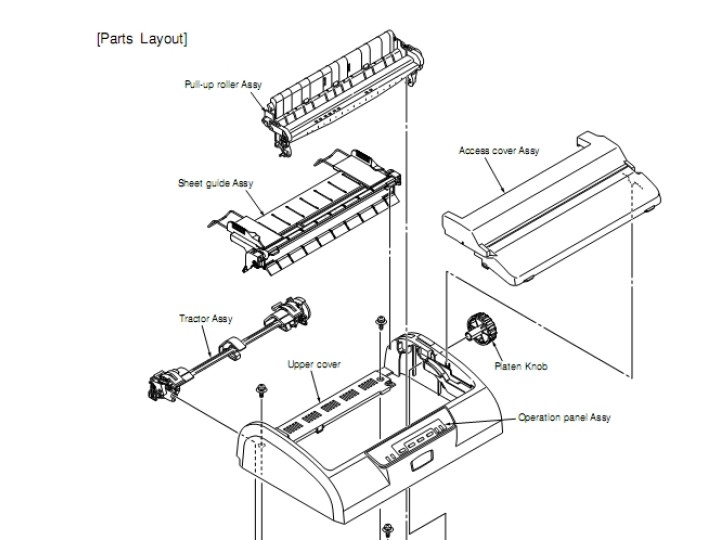 [Parts Layout]

Pull-up roller Assy

Access cover Assy

Sheet guide Assy

Tractor Assy

Upper cover

Platen Knob

Operation panel Assy